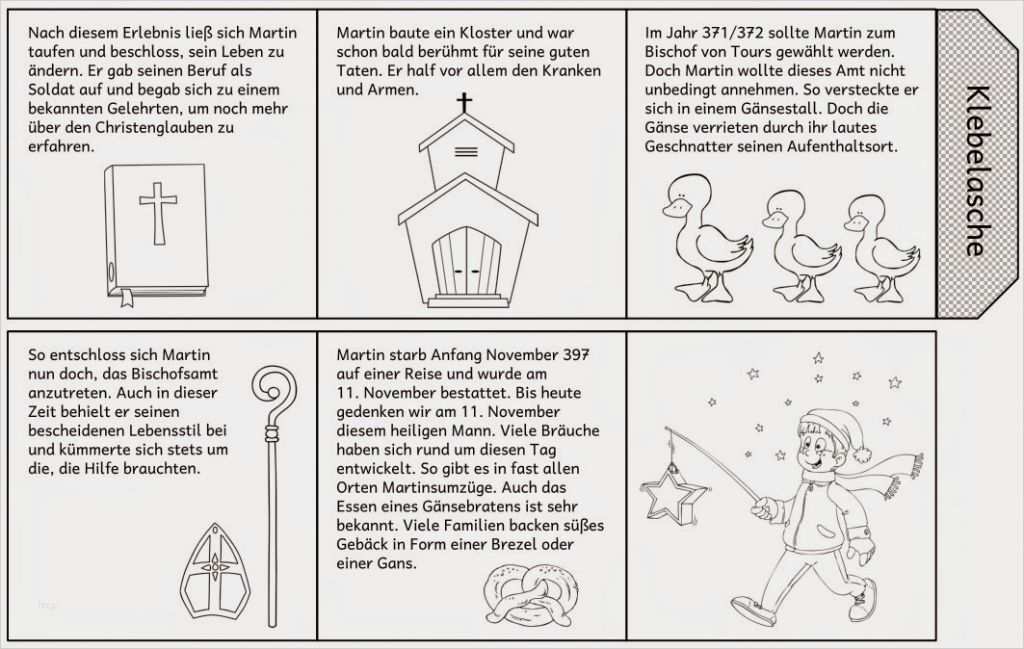 Nach diesem Erlebnis ließ sich Martin taufen und beschloss, sein Leben zu ändern. Er gab seinen Beruf als Soldat auf und begab sich zu einem bekannten Gelehrten, um noch mehr über den Christenglauben zu erfahren.

Martin baute ein Kloster und war schon bald berühmt für seine guten Taten. Er half vor allem den Kranken und Armen.

Im Jahr 371/372 sollte Martin zum Bischof von Tours gewählt werden. Doch Martin wollte dieses Amt nicht unbedingt annehmen. So versteckte er sich in einem Gänsestall. Doch die Gänse verrieten durch ihr lautes Geschnatter seinen Aufenthaltsort.

Klebelasche

So entschloss sich Martin nun doch, das Bischofsamt anzutreten. Auch in dieser Zeit behielt er seinen bescheidenen Lebensstil bei und kümmerte sich stets um die, die Hilfe brauchten.

Martin starb Anfang November 397 auf einer Reise und wurde am 11. November bestattet. Bis heute gedenken wir am 11. November diesem heiligen Mann. Viele Bräuche haben sich rund um diesen Tag entwickelt. So gibt es in fast allen Orten Martinsumzüge. Auch das Essen eines Gänsebratens ist sehr bekannt. Viele Familien backen süßes Gebäck in Form einer Brezel oder einer Gans.