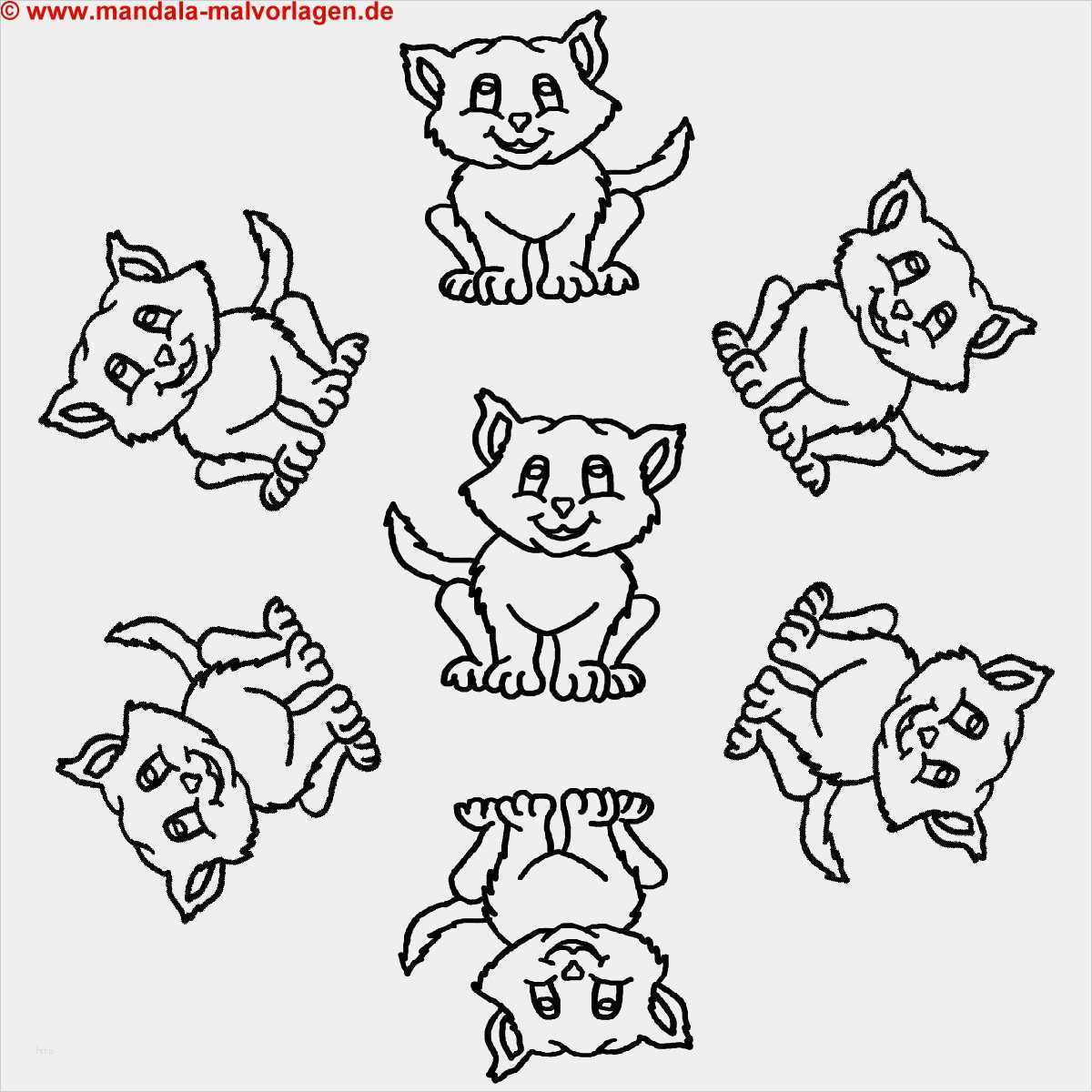 © www.mandala-malvorlagen.de