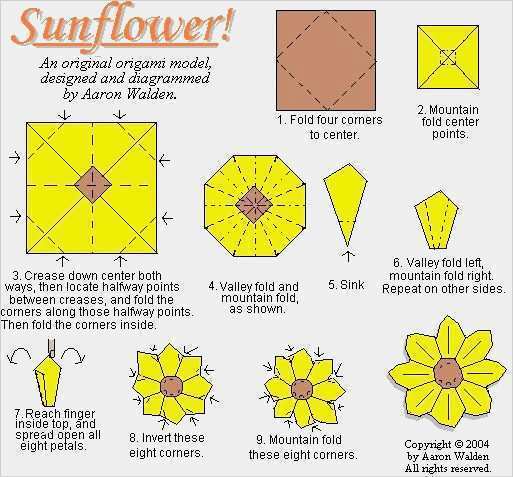 Sunflower!

An original origami model, designed and diagrammed by Aaron Walden.

1. Fold four corners to center.

2. Mountain fold center points.

3. Crease down center both ways, then locate halfway points between creases, and fold the corners along those halfway points. Then fold the corners inside.

4. Valley fold and mountain fold, as shown.

5. Sink

6. Valley fold left, mountain fold right. Repeat on other sides.

7. Reach finger inside top, and spread open all eight petals.

8. Invert these eight corners.

9. Mountain fold these eight corners.

Copyright © 2004 by Aaron Walden All rights reserved.